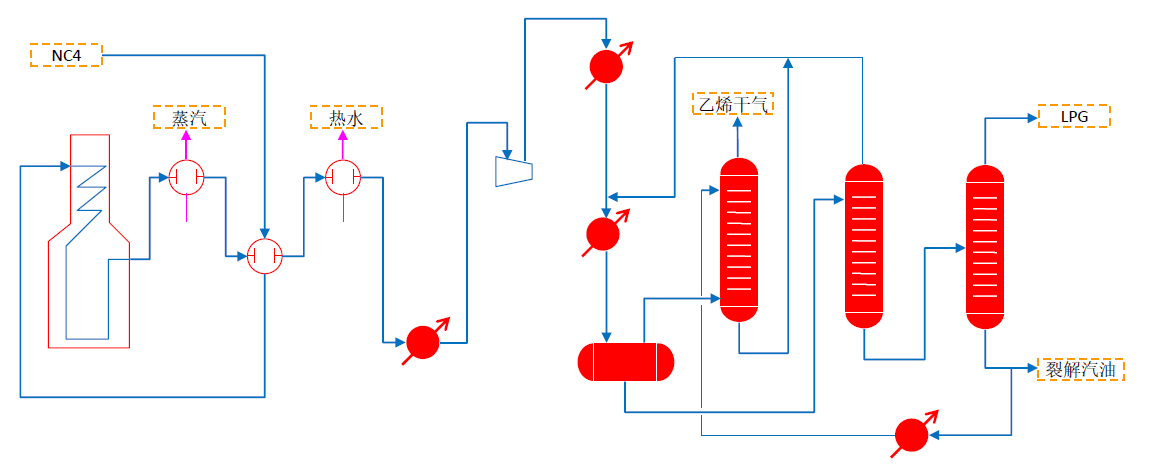 NC4

蒸汽

热水

乙烯干气

LPG

裂解汽油